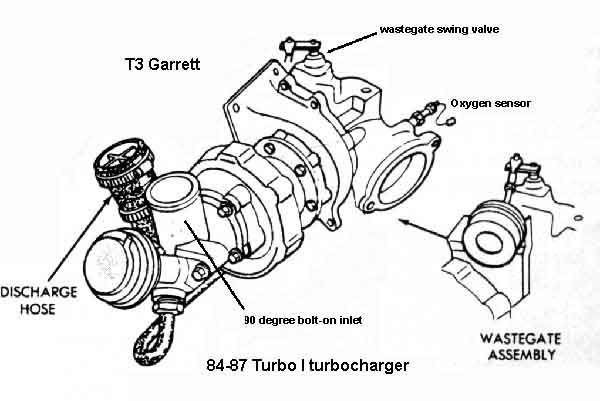 wastegate swing valve

T3 Garrett

Oxygen sensor

DISCHARGE HOSE

90 degree bolt-on inlet

WASTEGATE ASSEMBLY

84-87 Turbo I turbocharger