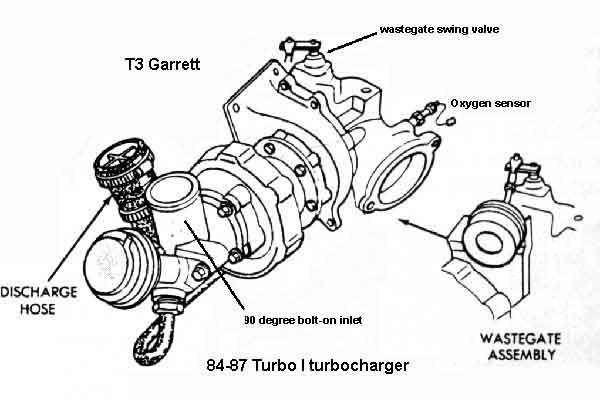 wastegate swing valve

T3 Garrett

Oxygen sensor

DISCHARGE HOSE

90 degree bolt-on inlet

WASTEGATE ASSEMBLY

84-87 Turbo I turbocharger